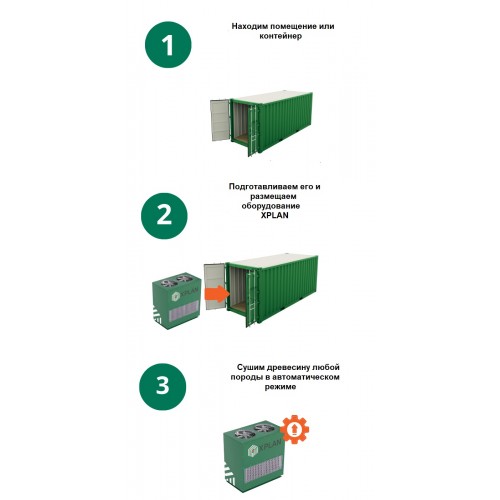 1

Находим помещение или контейнер

2

Подготавливаем его и размещаем оборудование XPLAN

XPLAN

3

Сушим древесину любой породы в автоматическом режиме

XPLAN